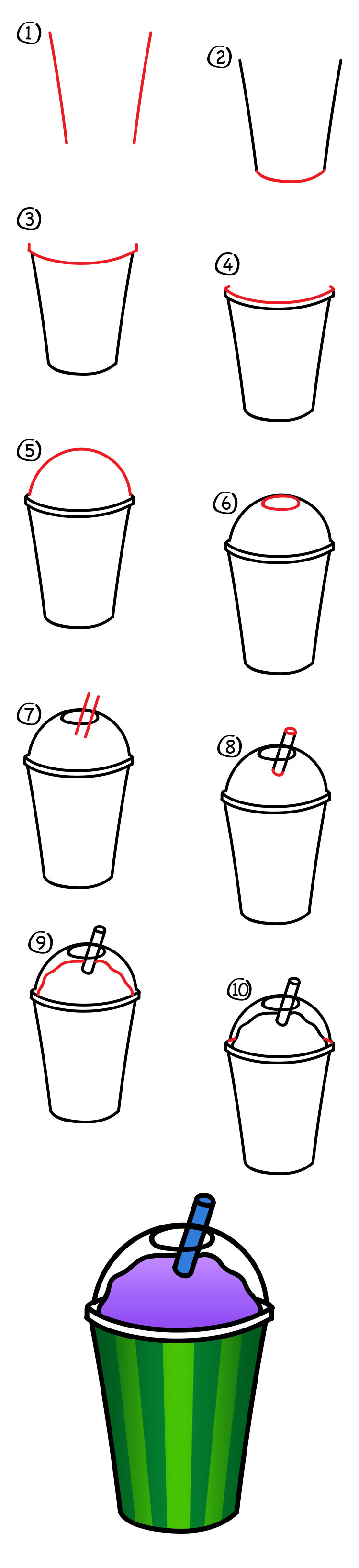 1
2
3
4
5
6
7
8
9
10