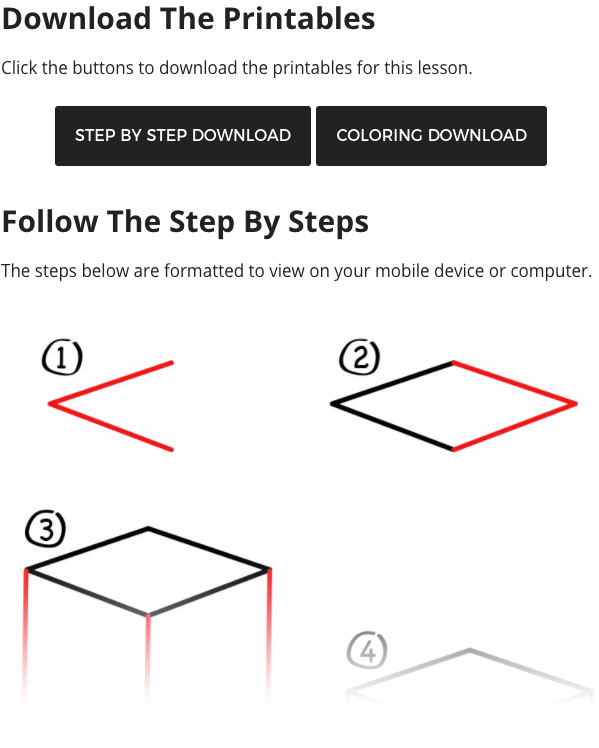 Download The Printables

Click the buttons to download the printables for this lesson.

STEP BY STEP DOWNLOAD

COLORING DOWNLOAD

Follow The Step By Steps

The steps below are formatted to view on your mobile device or computer.

①

②

③

④