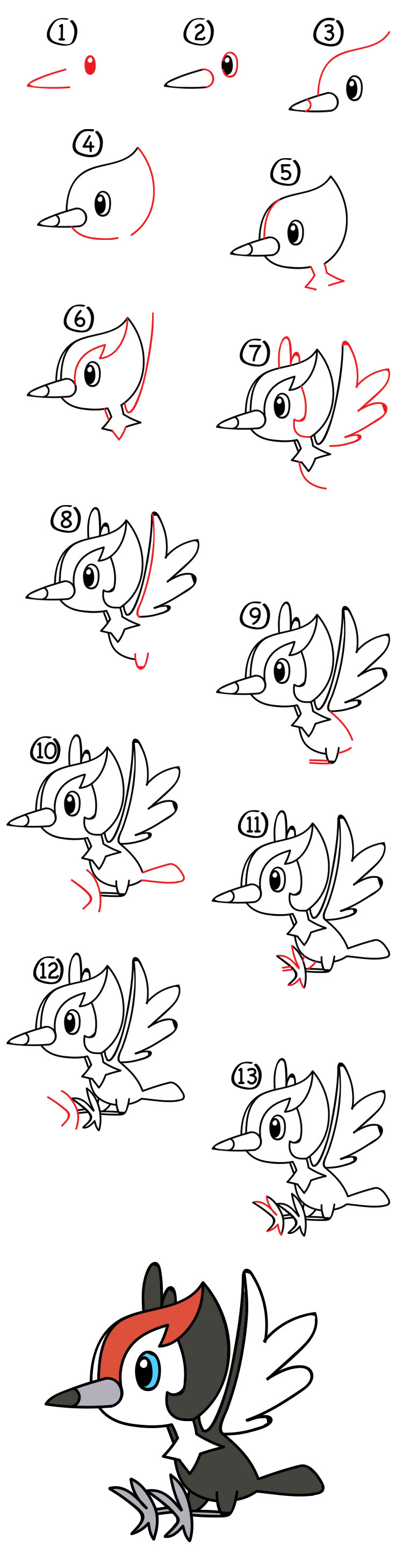 1
2
3
4
5
6
7
8
9
10
11
12
13