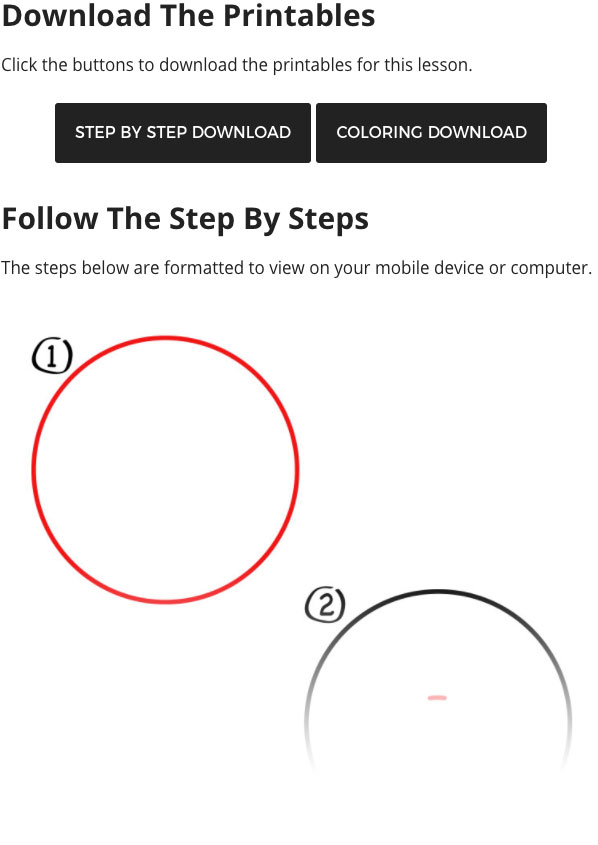 Download The Printables

Click the buttons to download the printables for this lesson.

STEP BY STEP DOWNLOAD

COLORING DOWNLOAD

Follow The Step By Steps

The steps below are formatted to view on your mobile device or computer.

1

2