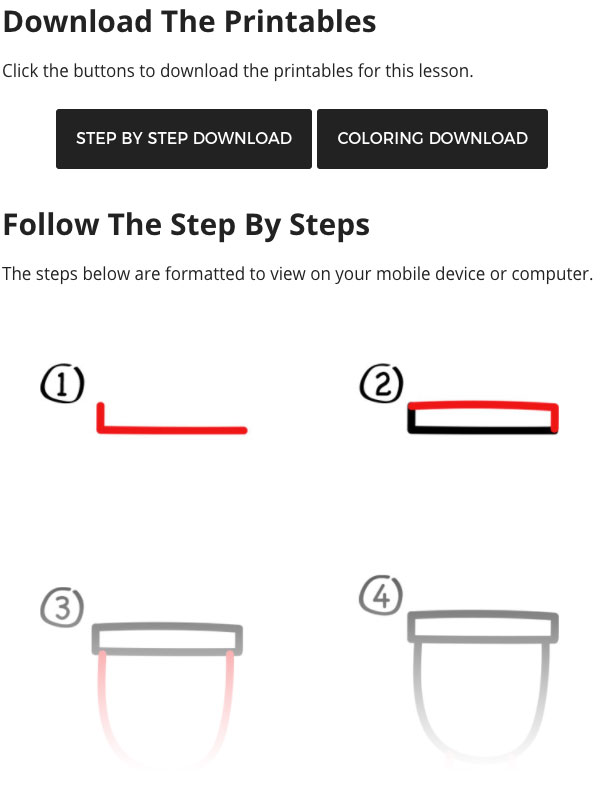 Download The Printables

Click the buttons to download the printables for this lesson.

STEP BY STEP DOWNLOAD

COLORING DOWNLOAD

Follow The Step By Steps

The steps below are formatted to view on your mobile device or computer.

①

②

③

④