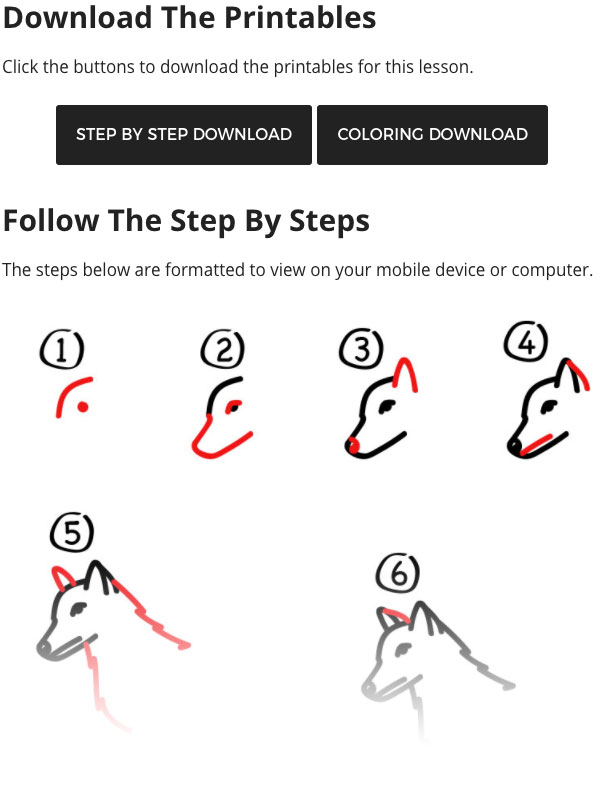 Download The Printables

Click the buttons to download the printables for this lesson.

STEP BY STEP DOWNLOAD

COLORING DOWNLOAD

Follow The Step By Steps

The steps below are formatted to view on your mobile device or computer.

1

2

3

4

5

6