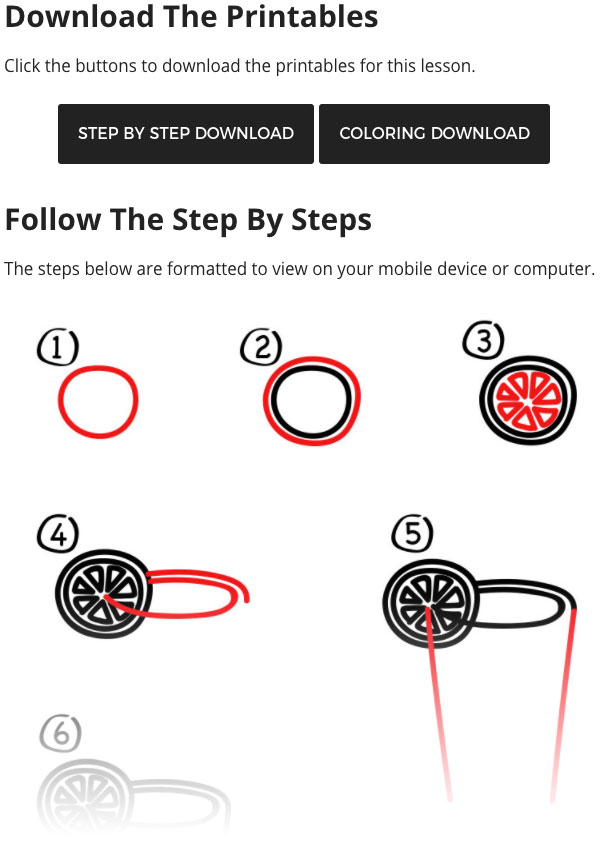 Download The Printables

Click the buttons to download the printables for this lesson.

STEP BY STEP DOWNLOAD

COLORING DOWNLOAD

Follow The Step By Steps

The steps below are formatted to view on your mobile device or computer.

①

②

③

④

⑤

⑥