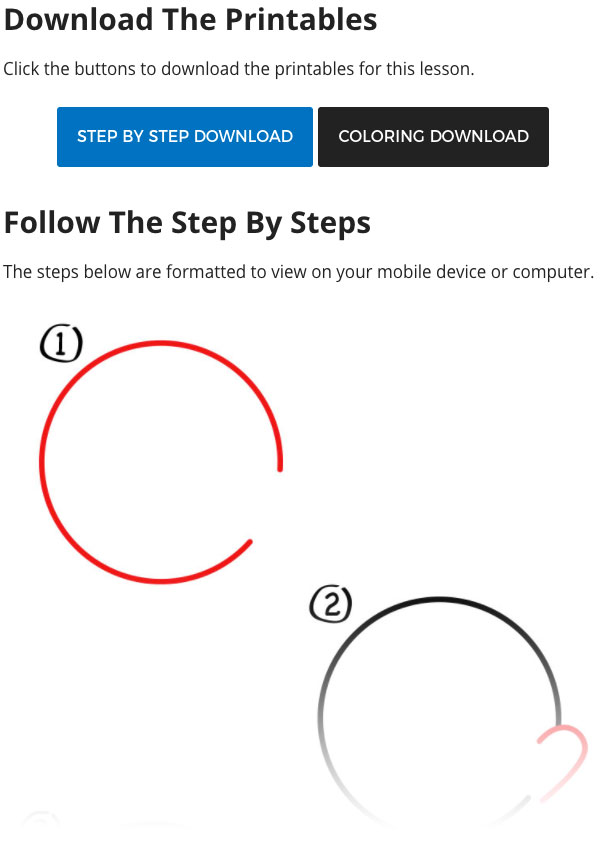 Download The Printables

Click the buttons to download the printables for this lesson.

STEP BY STEP DOWNLOAD

COLORING DOWNLOAD

Follow The Step By Steps

The steps below are formatted to view on your mobile device or computer.

1

2