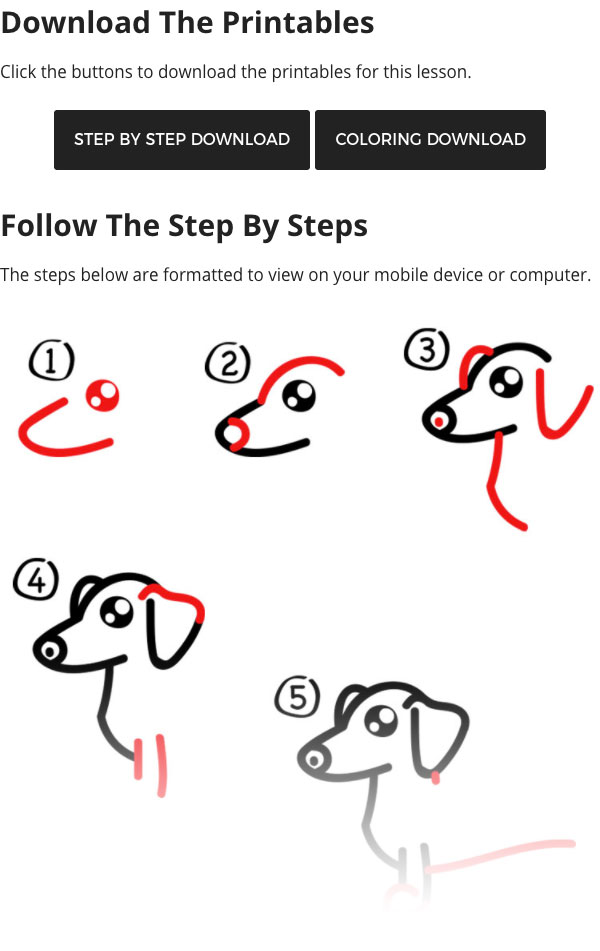 Download The Printables

Click the buttons to download the printables for this lesson.

STEP BY STEP DOWNLOAD

COLORING DOWNLOAD

Follow The Step By Steps

The steps below are formatted to view on your mobile device or computer.

1

2

3

4

5