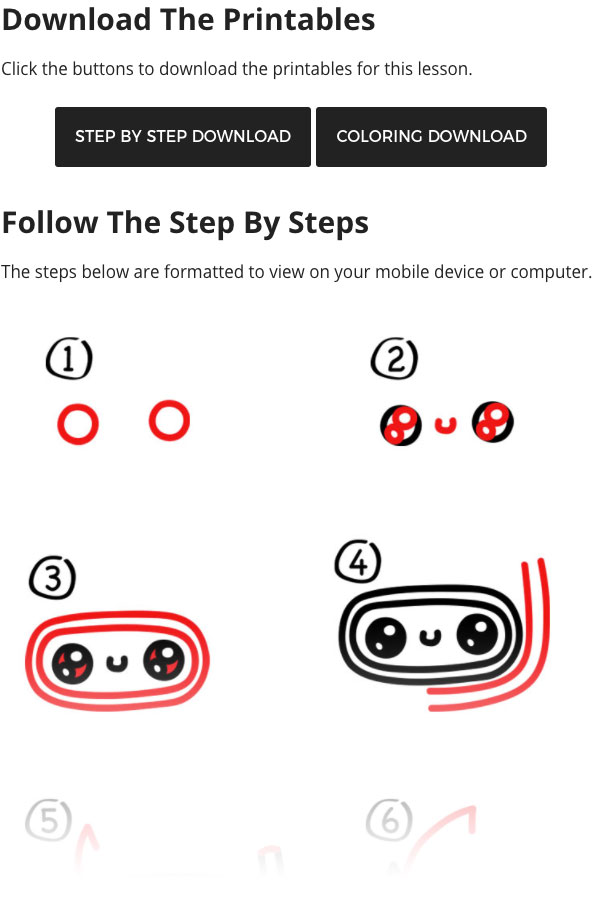 Download The Printables

Click the buttons to download the printables for this lesson.

STEP BY STEP DOWNLOAD

COLORING DOWNLOAD

Follow The Step By Steps

The steps below are formatted to view on your mobile device or computer.

1

2

3

4

5

6