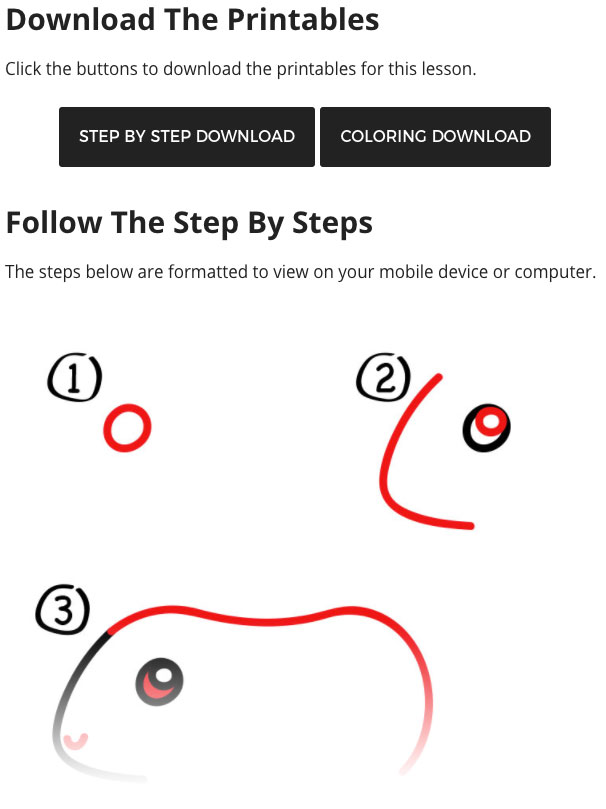 Download The Printables

Click the buttons to download the printables for this lesson.

STEP BY STEP DOWNLOAD

COLORING DOWNLOAD

Follow The Step By Steps

The steps below are formatted to view on your mobile device or computer.

1

2

3