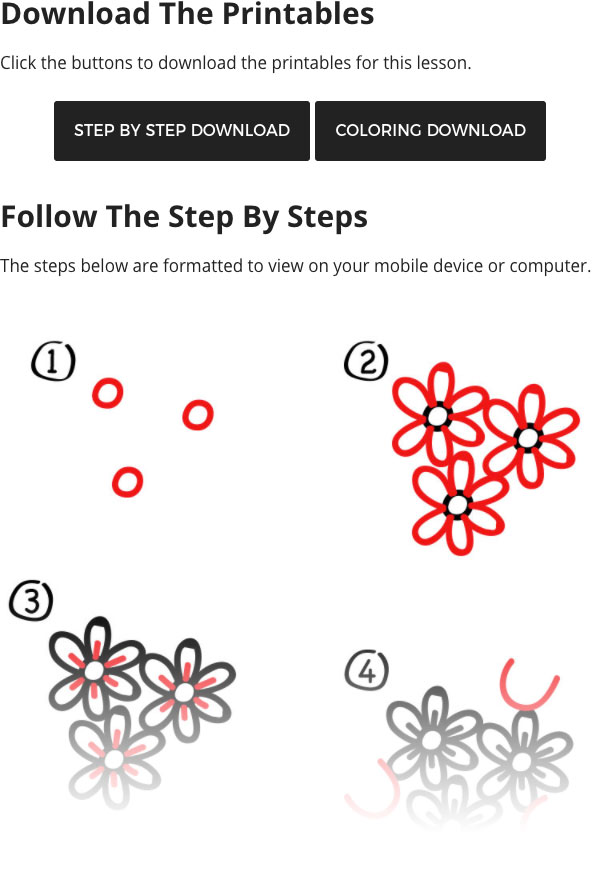 Download The Printables

Click the buttons to download the printables for this lesson.

STEP BY STEP DOWNLOAD

COLORING DOWNLOAD

Follow The Step By Steps

The steps below are formatted to view on your mobile device or computer.

1

2

3

4