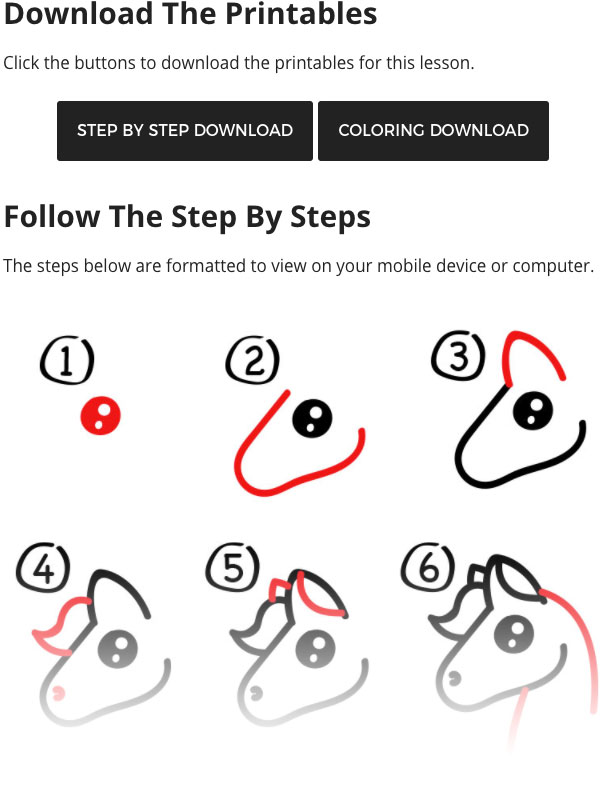 Download The Printables

Click the buttons to download the printables for this lesson.

STEP BY STEP DOWNLOAD

COLORING DOWNLOAD

Follow The Step By Steps

The steps below are formatted to view on your mobile device or computer.

1

2

3

4

5

6