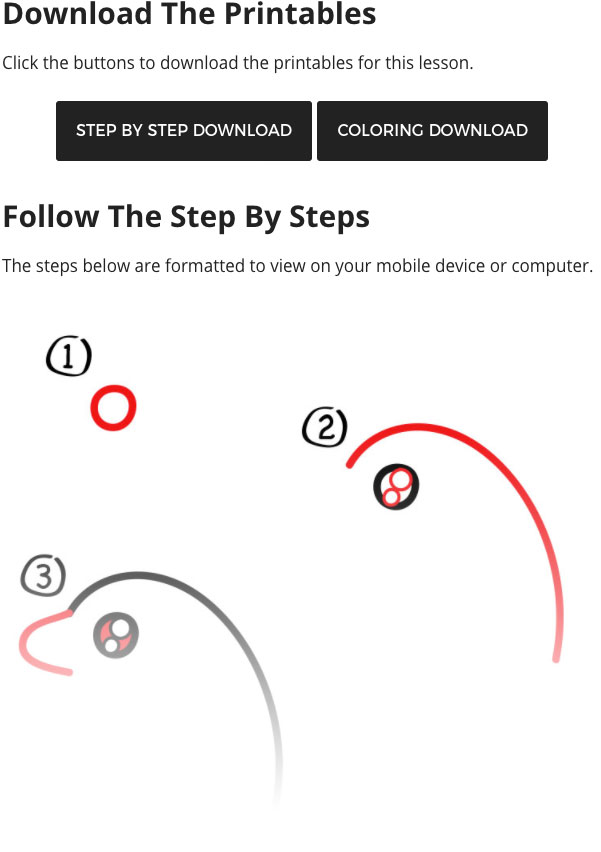 Download The Printables

Click the buttons to download the printables for this lesson.

STEP BY STEP DOWNLOAD

COLORING DOWNLOAD

Follow The Step By Steps

The steps below are formatted to view on your mobile device or computer.

1

2

3