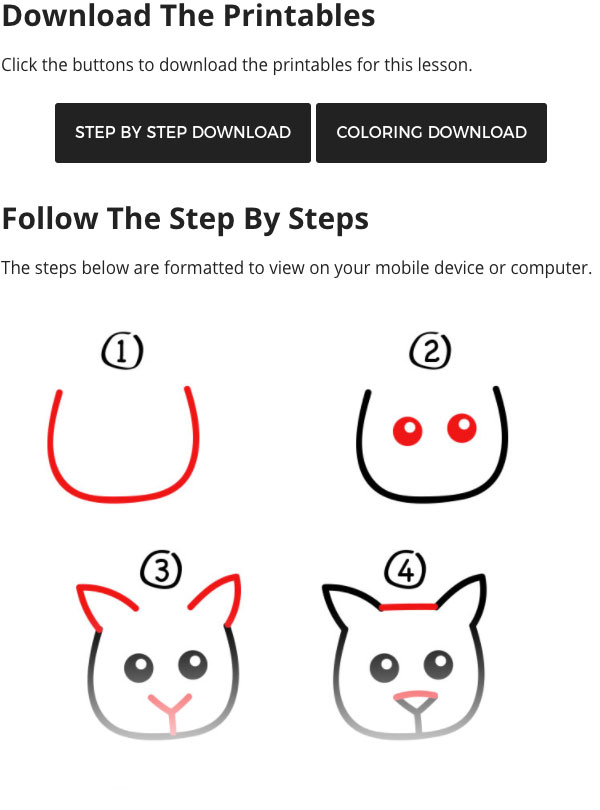 Download The Printables

Click the buttons to download the printables for this lesson.

STEP BY STEP DOWNLOAD

COLORING DOWNLOAD

Follow The Step By Steps

The steps below are formatted to view on your mobile device or computer.

1

2

3

4