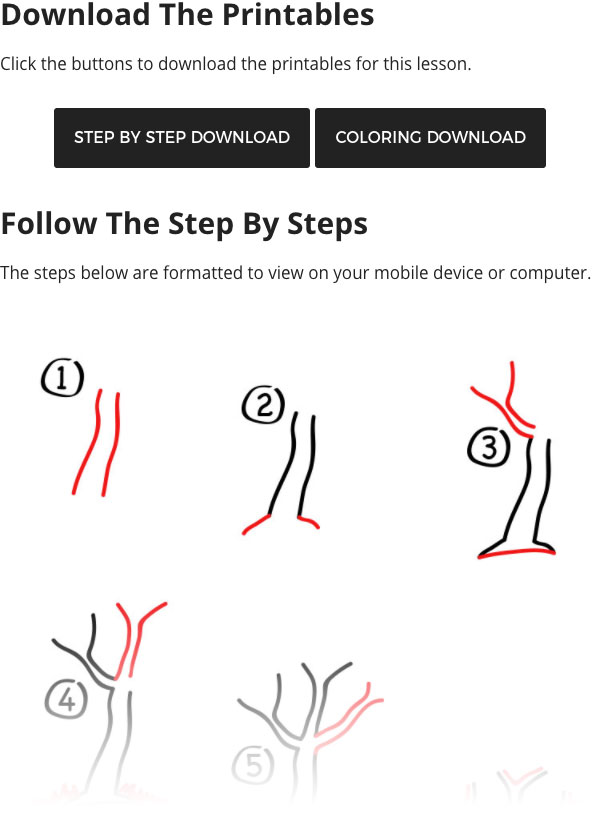 Download The Printables

Click the buttons to download the printables for this lesson.

STEP BY STEP DOWNLOAD

COLORING DOWNLOAD

Follow The Step By Steps

The steps below are formatted to view on your mobile device or computer.

1

2

3

4

5