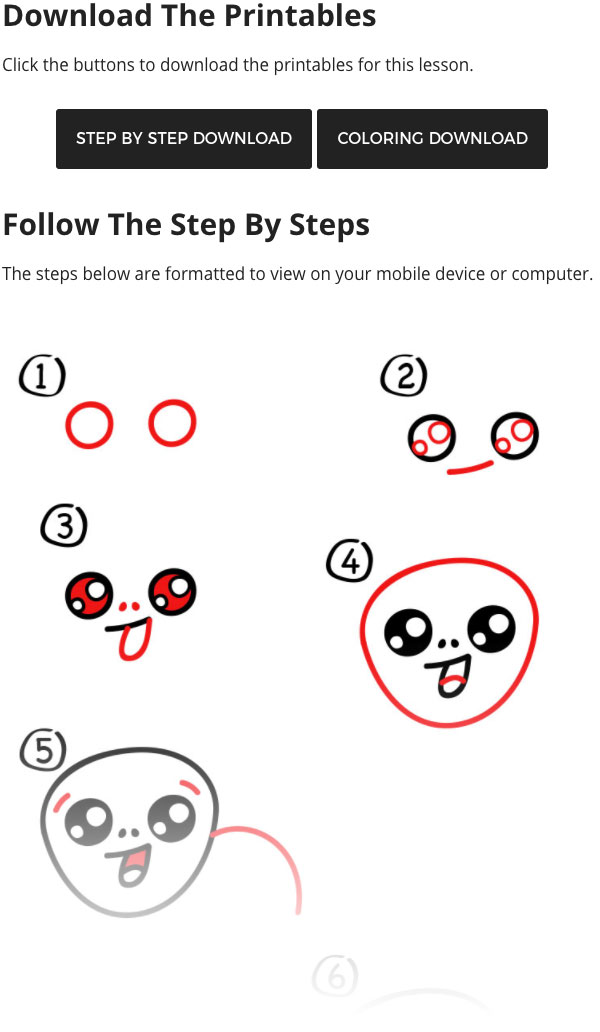 Download The Printables

Click the buttons to download the printables for this lesson.

STEP BY STEP DOWNLOAD

COLORING DOWNLOAD

Follow The Step By Steps

The steps below are formatted to view on your mobile device or computer.

1

2

3

4

5

6