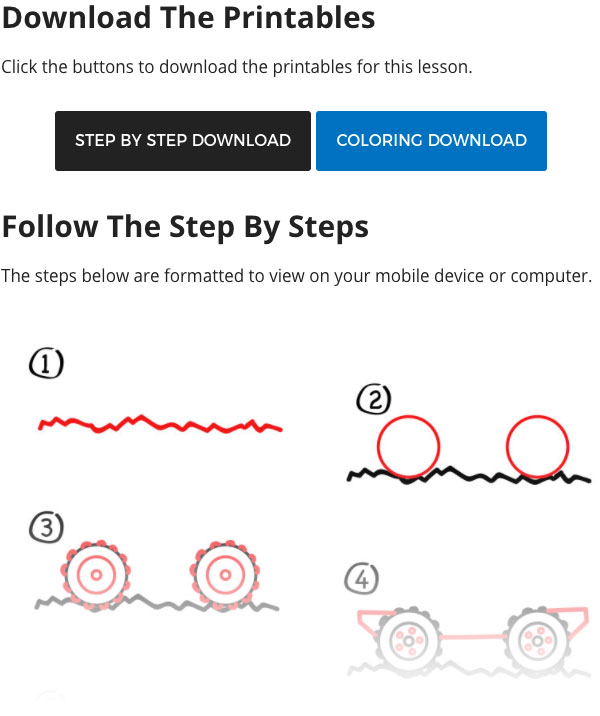 Download The Printables

Click the buttons to download the printables for this lesson.

STEP BY STEP DOWNLOAD

COLORING DOWNLOAD

Follow The Step By Steps

The steps below are formatted to view on your mobile device or computer.

1

2

3

4