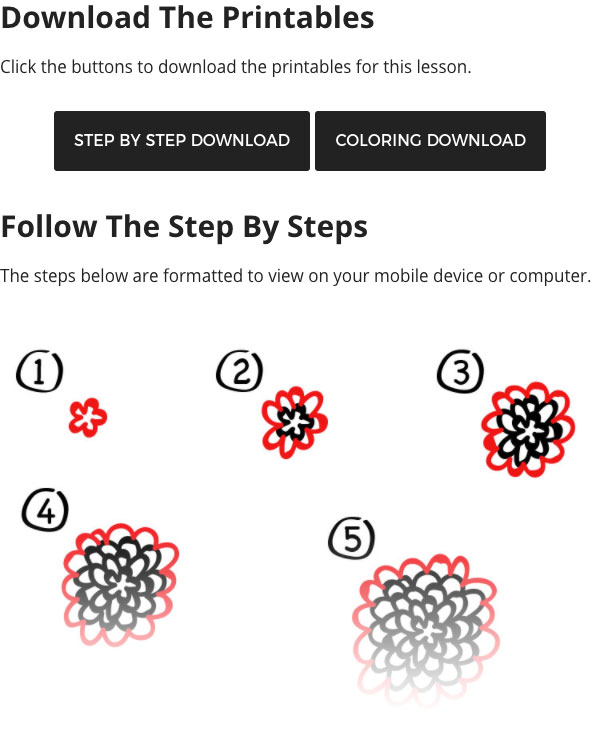 Download The Printables

Click the buttons to download the printables for this lesson.

STEP BY STEP DOWNLOAD

COLORING DOWNLOAD

Follow The Step By Steps

The steps below are formatted to view on your mobile device or computer.

1

2

3

4

5