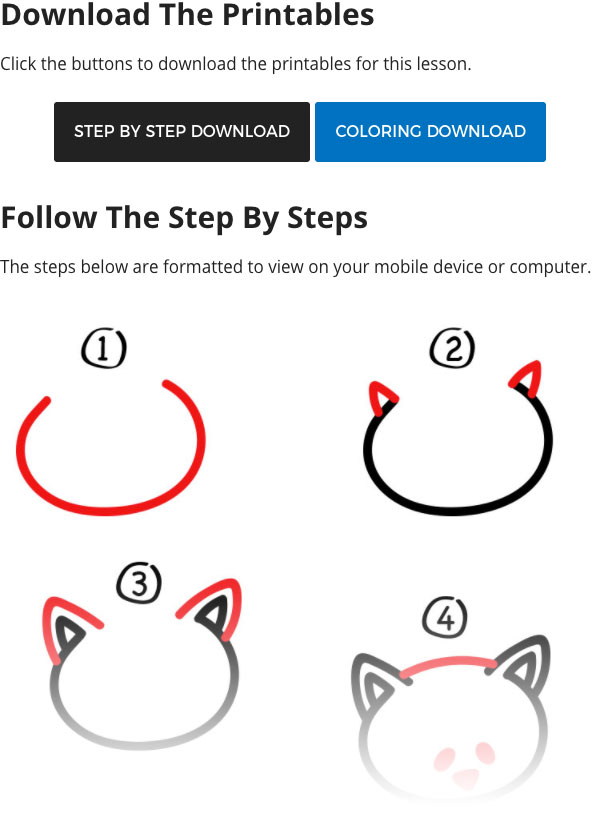 Download The Printables

Click the buttons to download the printables for this lesson.

STEP BY STEP DOWNLOAD

COLORING DOWNLOAD

Follow The Step By Steps

The steps below are formatted to view on your mobile device or computer.

1

2

3

4