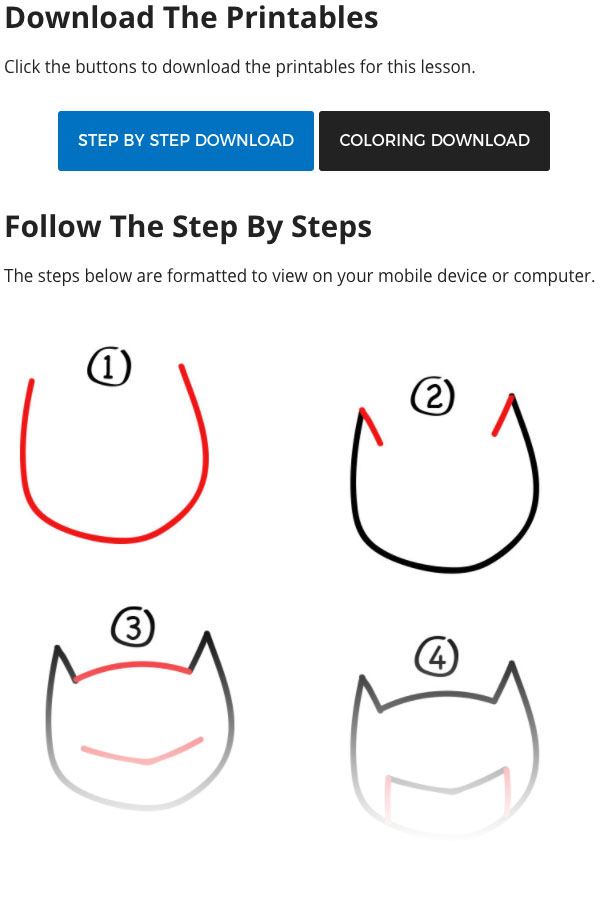 Download The Printables

Click the buttons to download the printables for this lesson.

STEP BY STEP DOWNLOAD

COLORING DOWNLOAD

Follow The Step By Steps

The steps below are formatted to view on your mobile device or computer.

1

2

3

4