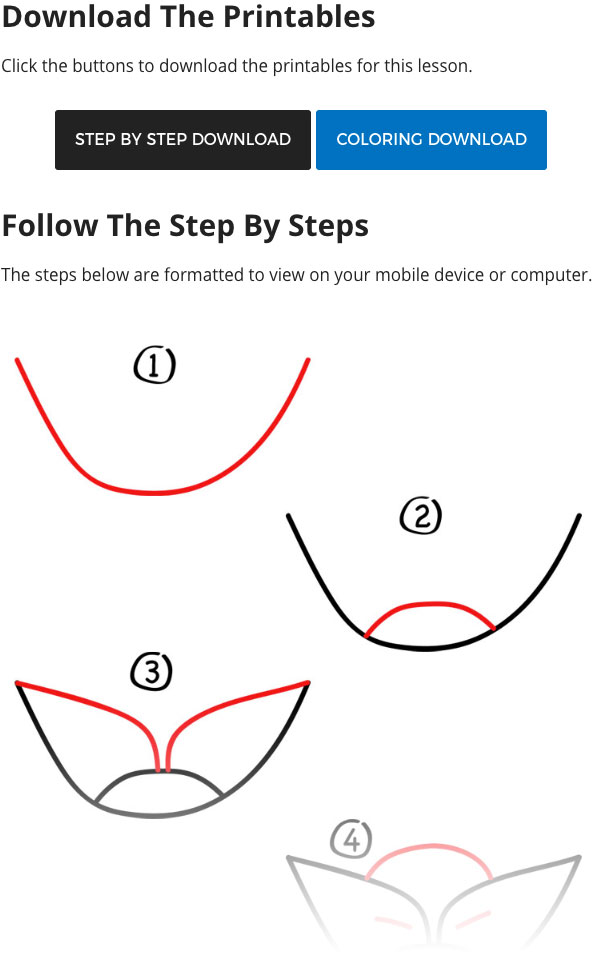 Download The Printables

Click the buttons to download the printables for this lesson.

STEP BY STEP DOWNLOAD

COLORING DOWNLOAD

Follow The Step By Steps

The steps below are formatted to view on your mobile device or computer.

1

2

3

4