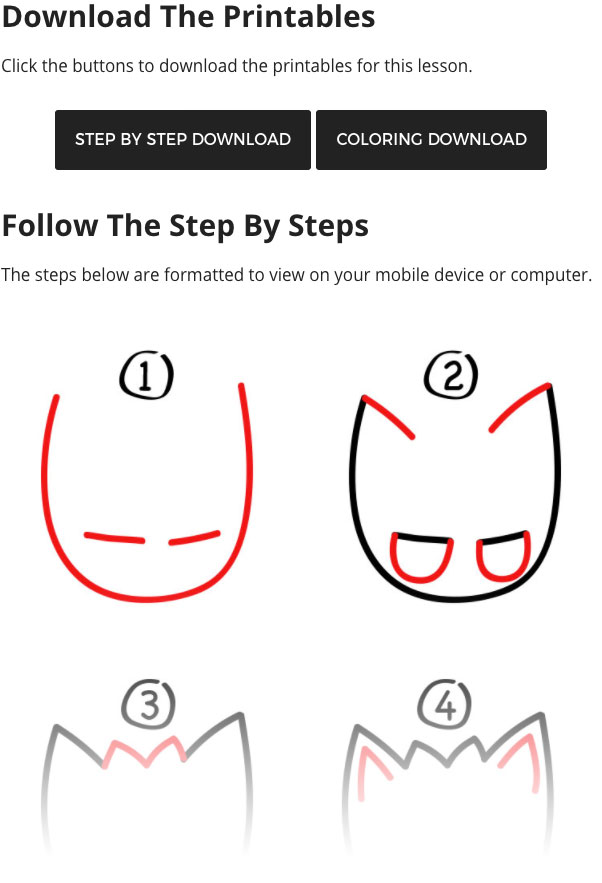 Download The Printables

Click the buttons to download the printables for this lesson.

STEP BY STEP DOWNLOAD

COLORING DOWNLOAD

Follow The Step By Steps

The steps below are formatted to view on your mobile device or computer.

1

2

3

4