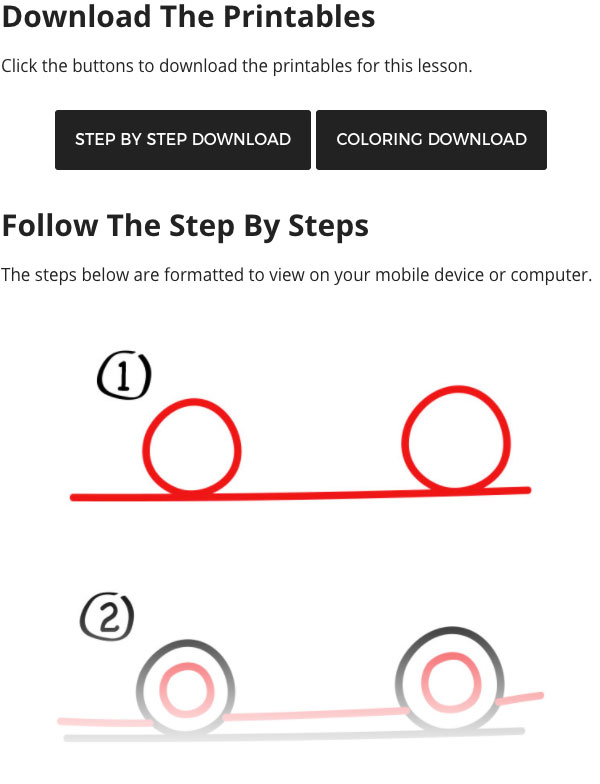 Download The Printables

Click the buttons to download the printables for this lesson.

STEP BY STEP DOWNLOAD

COLORING DOWNLOAD

Follow The Step By Steps

The steps below are formatted to view on your mobile device or computer.

1

2