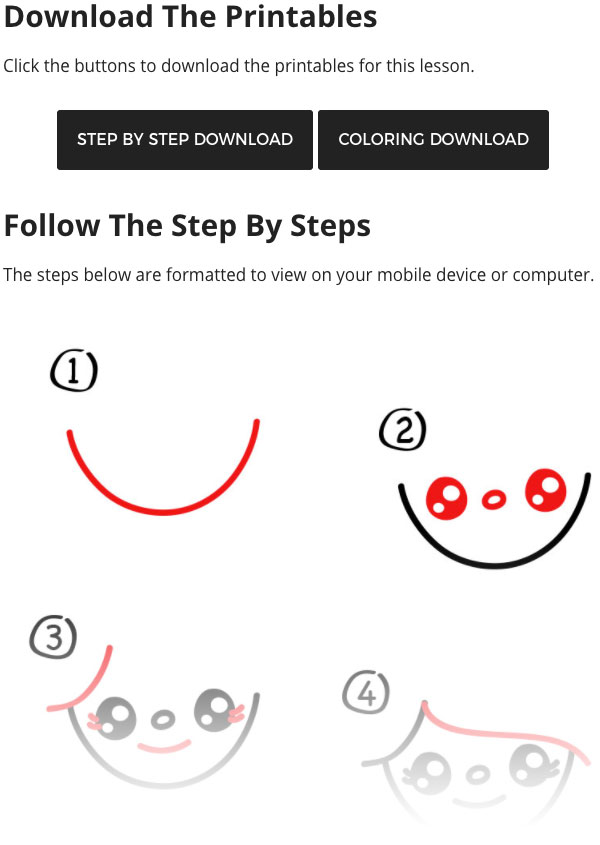 Download The Printables

Click the buttons to download the printables for this lesson.

STEP BY STEP DOWNLOAD

COLORING DOWNLOAD

Follow The Step By Steps

The steps below are formatted to view on your mobile device or computer.

1

2

3

4