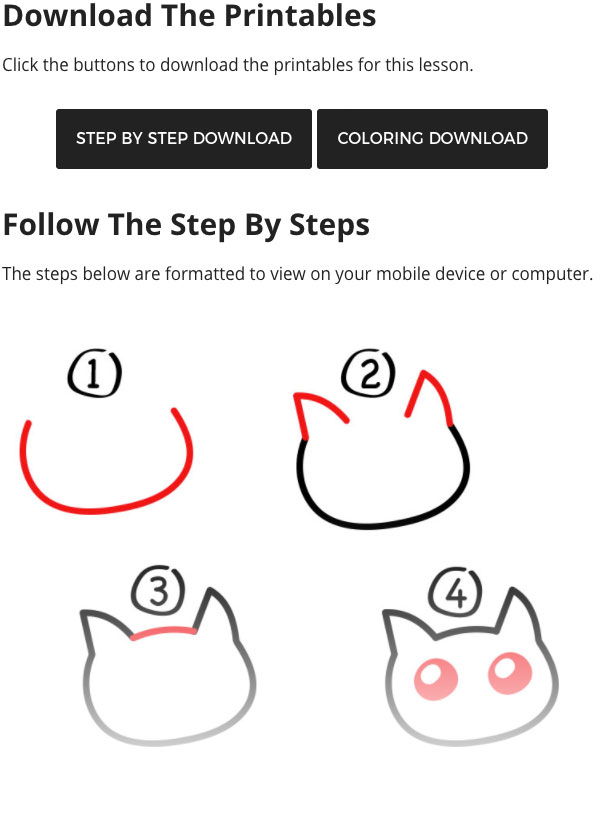 Download The Printables

Click the buttons to download the printables for this lesson.

STEP BY STEP DOWNLOAD

COLORING DOWNLOAD

Follow The Step By Steps

The steps below are formatted to view on your mobile device or computer.

1

2

3

4