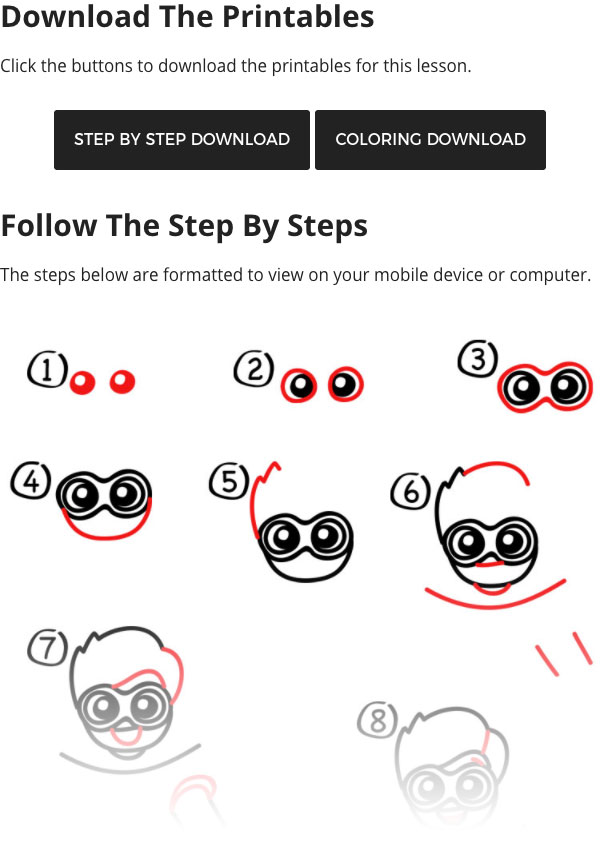 Download The Printables

Click the buttons to download the printables for this lesson.

STEP BY STEP DOWNLOAD

COLORING DOWNLOAD

Follow The Step By Steps

The steps below are formatted to view on your mobile device or computer.

1

2

3

4

5

6

7

8