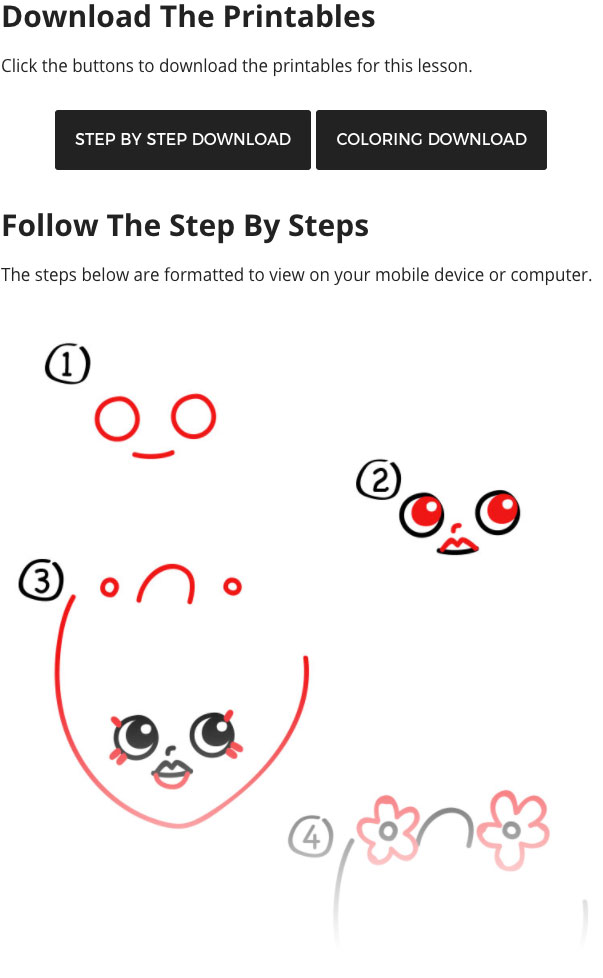 Download The Printables

Click the buttons to download the printables for this lesson.

STEP BY STEP DOWNLOAD

COLORING DOWNLOAD

Follow The Step By Steps

The steps below are formatted to view on your mobile device or computer.

1

2

3

4