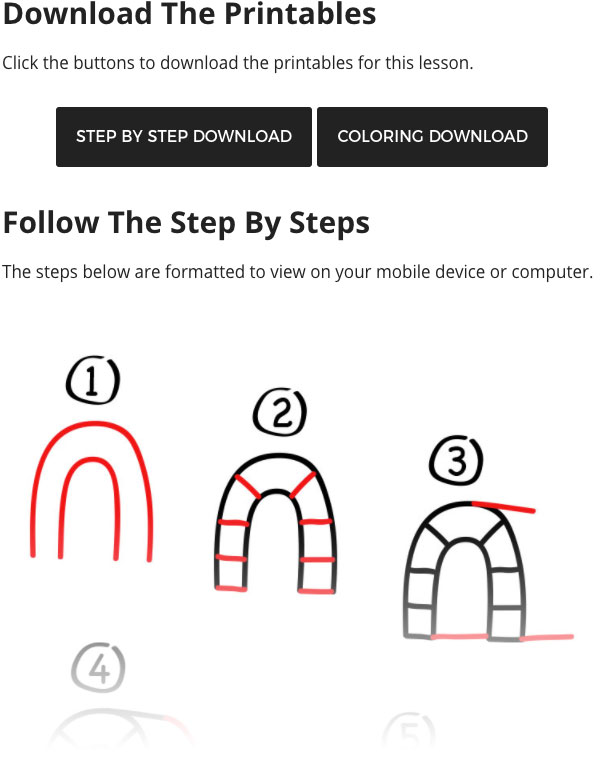 Download The Printables

Click the buttons to download the printables for this lesson.

STEP BY STEP DOWNLOAD

COLORING DOWNLOAD

Follow The Step By Steps

The steps below are formatted to view on your mobile device or computer.

1

2

3

4

5