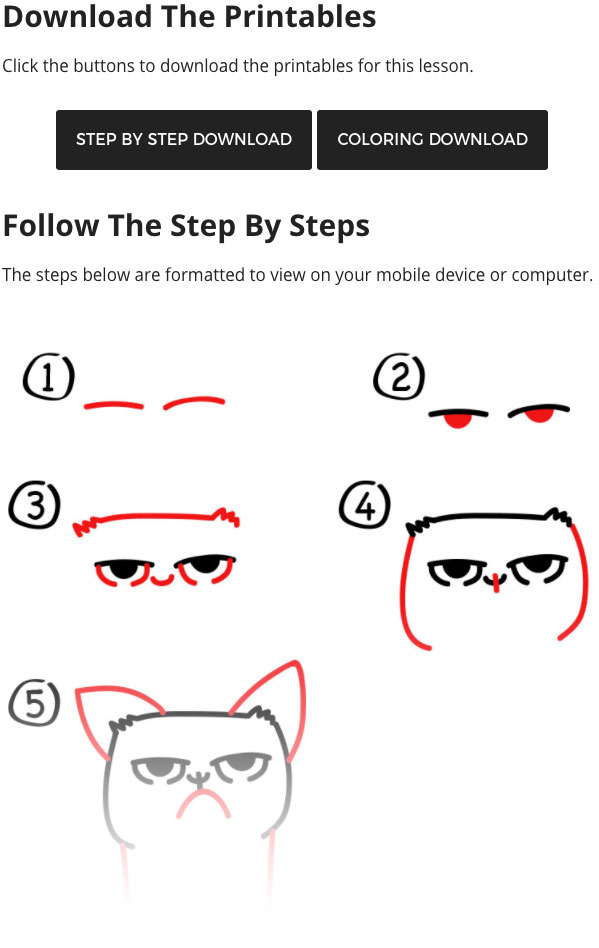 Download The Printables

Click the buttons to download the printables for this lesson.

STEP BY STEP DOWNLOAD

COLORING DOWNLOAD

Follow The Step By Steps

The steps below are formatted to view on your mobile device or computer.

1

2

3

4

5