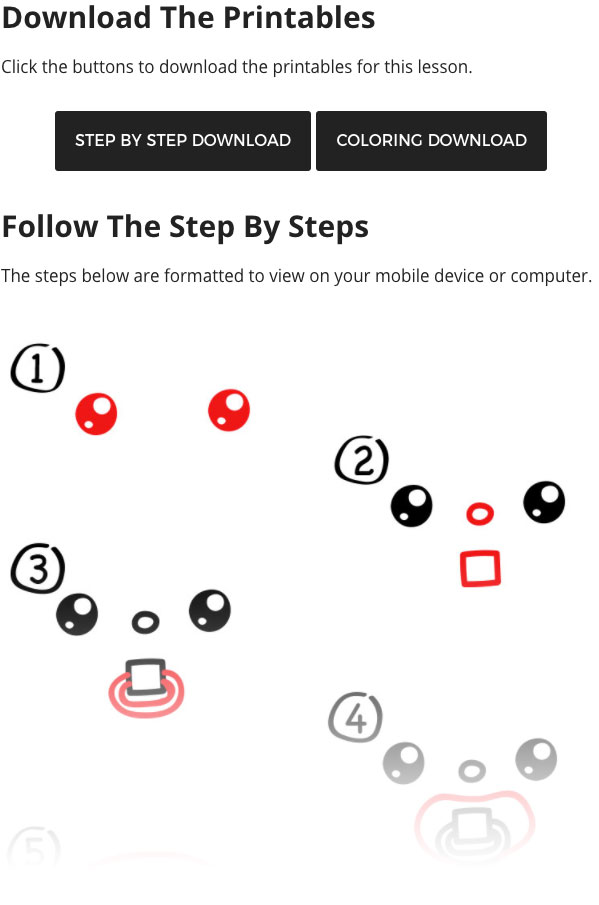 Download The Printables

Click the buttons to download the printables for this lesson.

STEP BY STEP DOWNLOAD

COLORING DOWNLOAD

Follow The Step By Steps

The steps below are formatted to view on your mobile device or computer.

1

2

3

4

5