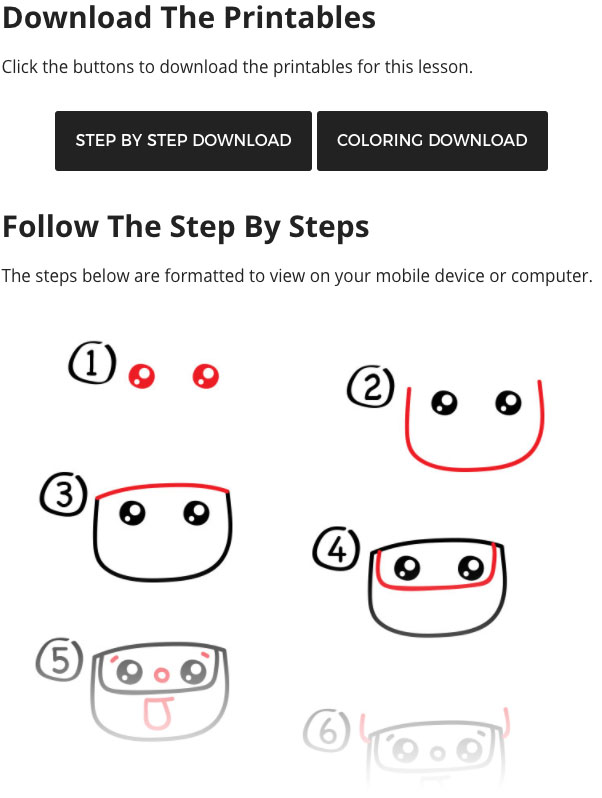 Download The Printables

Click the buttons to download the printables for this lesson.

STEP BY STEP DOWNLOAD

COLORING DOWNLOAD

Follow The Step By Steps

The steps below are formatted to view on your mobile device or computer.

1

2

3

4

5

6