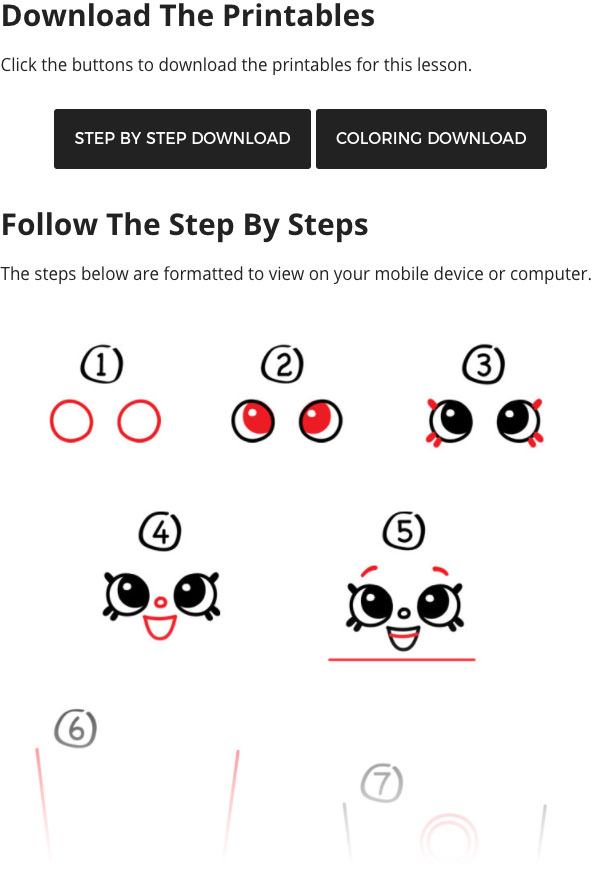 Download The Printables

Click the buttons to download the printables for this lesson.

STEP BY STEP DOWNLOAD

COLORING DOWNLOAD

Follow The Step By Steps

The steps below are formatted to view on your mobile device or computer.

1

2

3

4

5

6

7