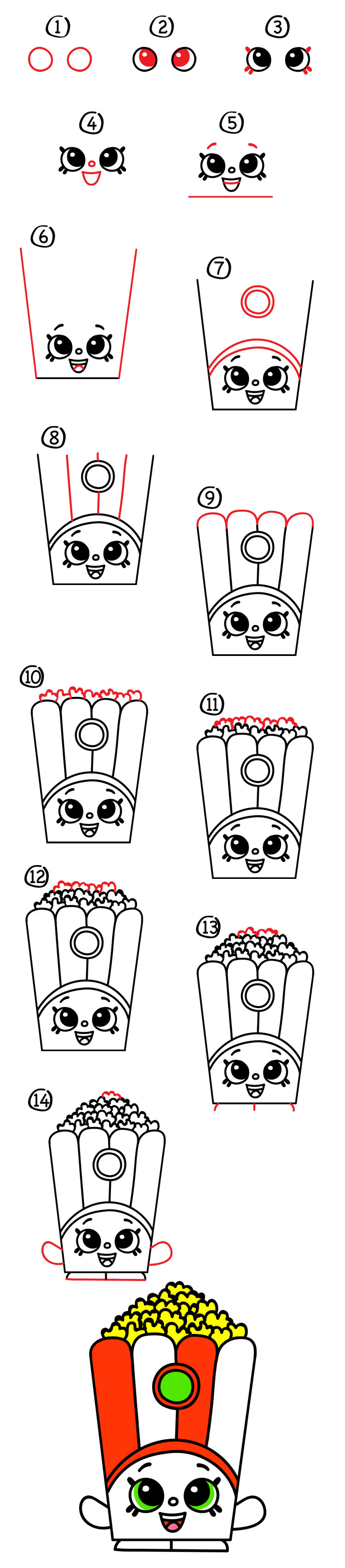 1
2
3
4
5
6
7
8
9
10
11
12
13
14