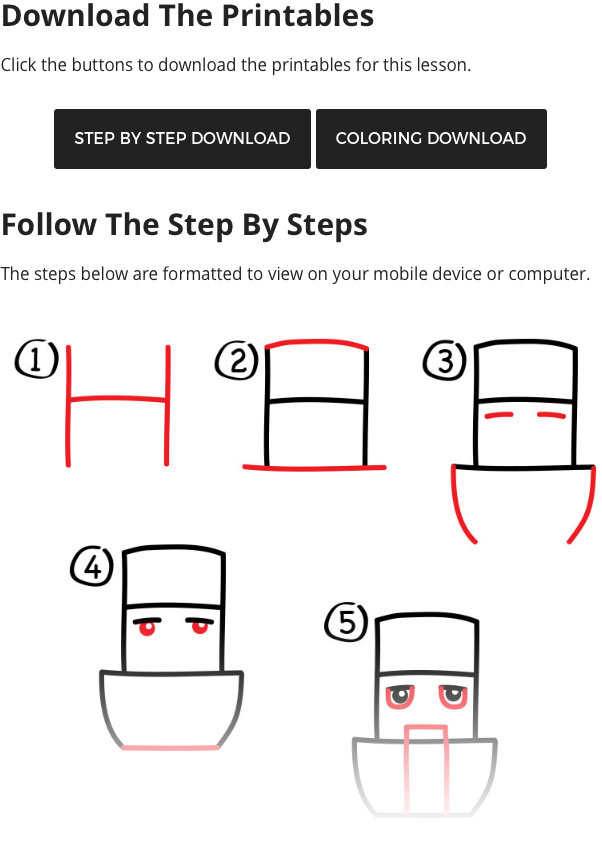 Download The Printables

Click the buttons to download the printables for this lesson.

STEP BY STEP DOWNLOAD

COLORING DOWNLOAD

Follow The Step By Steps

The steps below are formatted to view on your mobile device or computer.

1

2

3

4

5