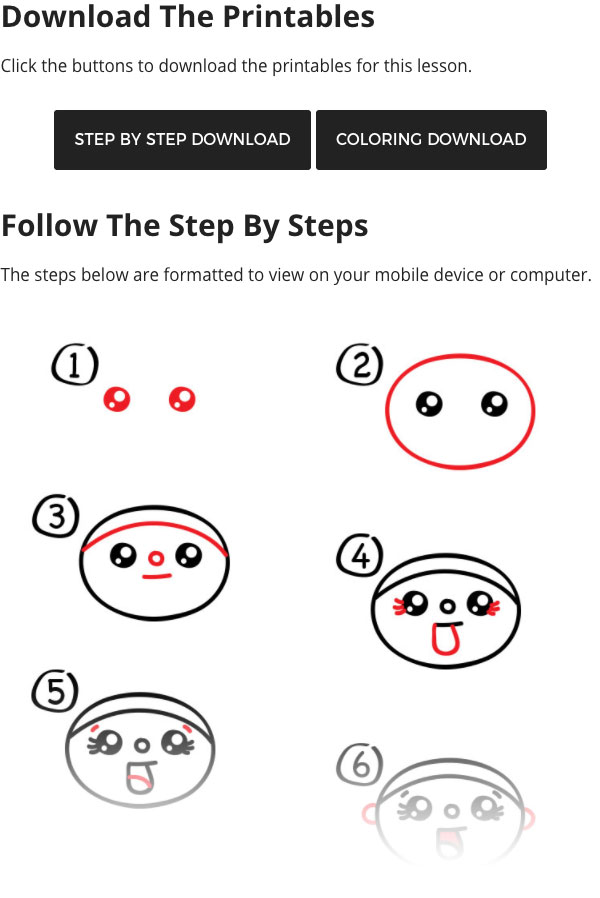 Download The Printables

Click the buttons to download the printables for this lesson.

STEP BY STEP DOWNLOAD

COLORING DOWNLOAD

Follow The Step By Steps

The steps below are formatted to view on your mobile device or computer.

1

2

3

4

5

6