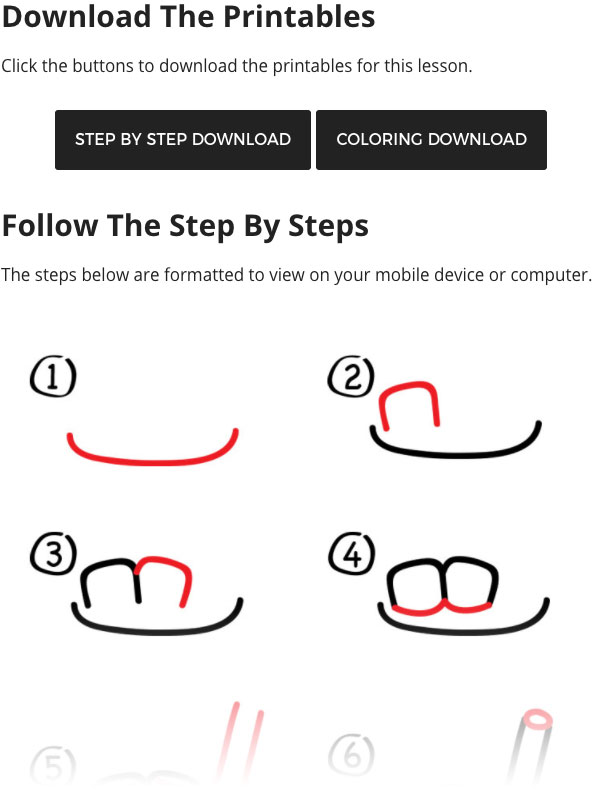 Download The Printables

Click the buttons to download the printables for this lesson.

STEP BY STEP DOWNLOAD

COLORING DOWNLOAD

Follow The Step By Steps

The steps below are formatted to view on your mobile device or computer.

1

2

3

4

5

6