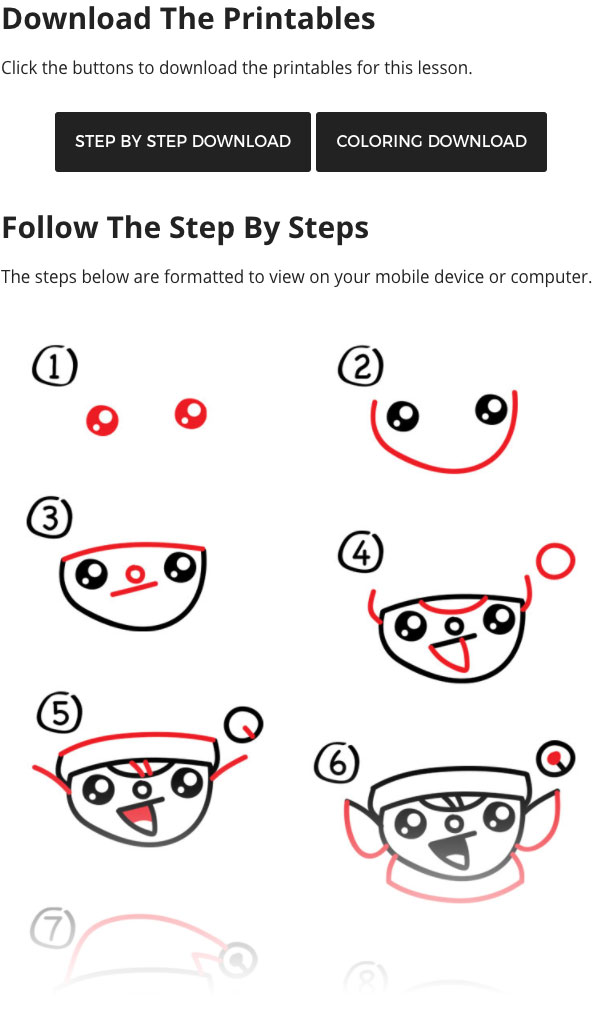 Download The Printables

Click the buttons to download the printables for this lesson.

STEP BY STEP DOWNLOAD

COLORING DOWNLOAD

Follow The Step By Steps

The steps below are formatted to view on your mobile device or computer.

1

2

3

4

5

6

7

8