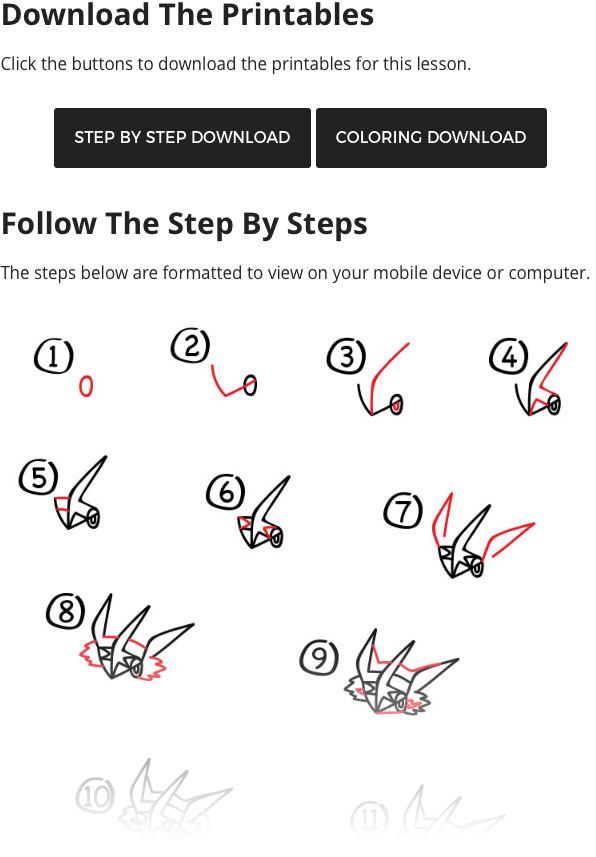 Download The Printables

Click the buttons to download the printables for this lesson.

STEP BY STEP DOWNLOAD

COLORING DOWNLOAD

Follow The Step By Steps

The steps below are formatted to view on your mobile device or computer.

1

2

3

4

5

6

7

8

9

10

11