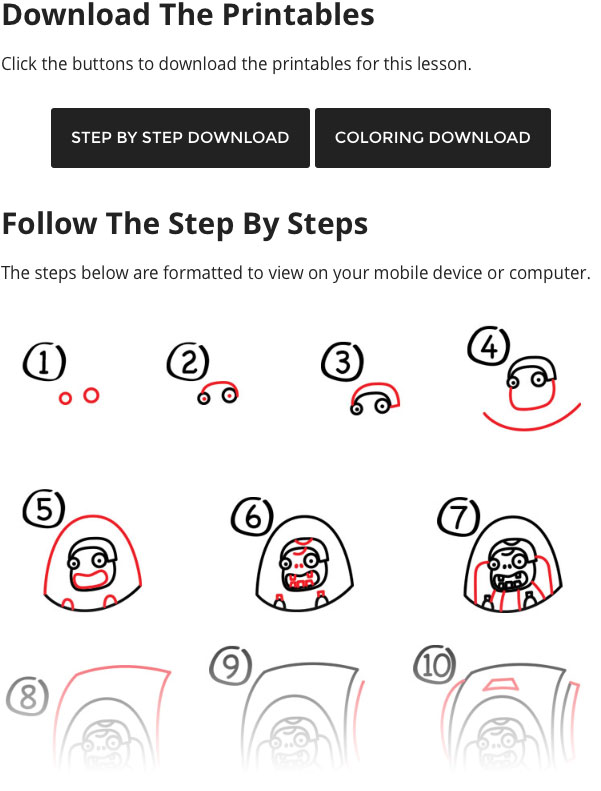 Download The Printables

Click the buttons to download the printables for this lesson.

STEP BY STEP DOWNLOAD

COLORING DOWNLOAD

Follow The Step By Steps

The steps below are formatted to view on your mobile device or computer.

1

2

3

4

5

6

7

8

9

10