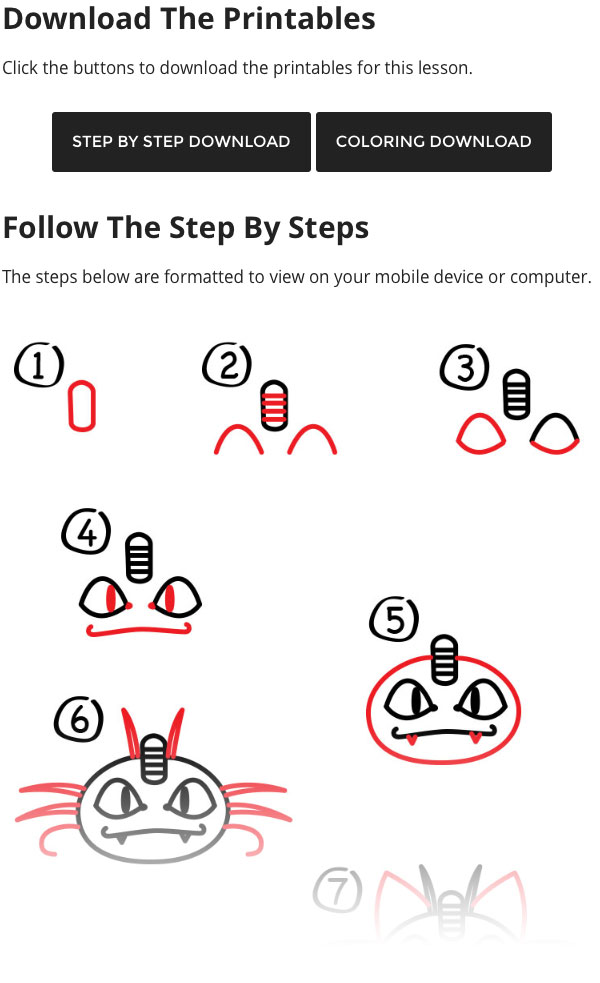 Download The Printables

Click the buttons to download the printables for this lesson.

STEP BY STEP DOWNLOAD

COLORING DOWNLOAD

Follow The Step By Steps

The steps below are formatted to view on your mobile device or computer.

1

2

3

4

5

6

7