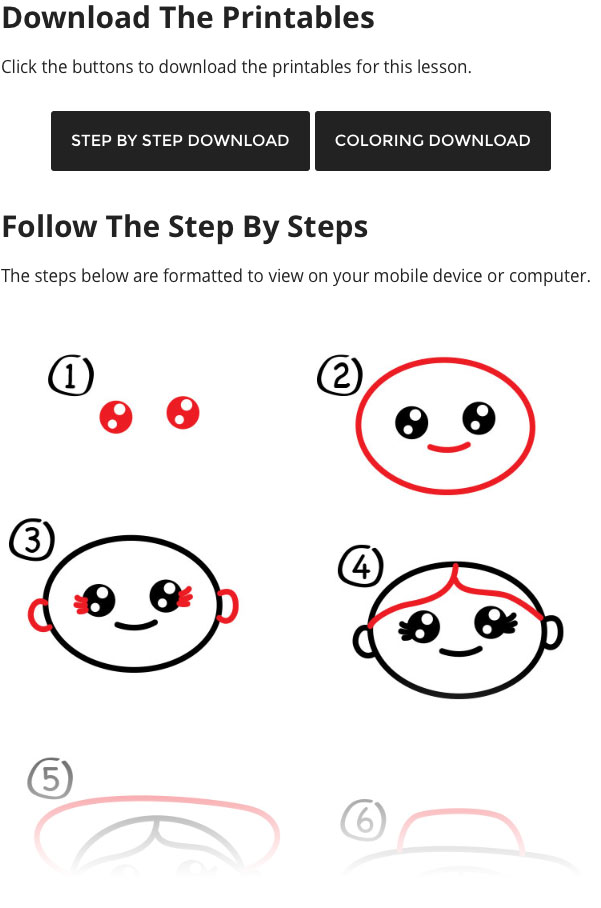 Download The Printables

Click the buttons to download the printables for this lesson.

STEP BY STEP DOWNLOAD

COLORING DOWNLOAD

Follow The Step By Steps

The steps below are formatted to view on your mobile device or computer.

1

2

3

4

5

6