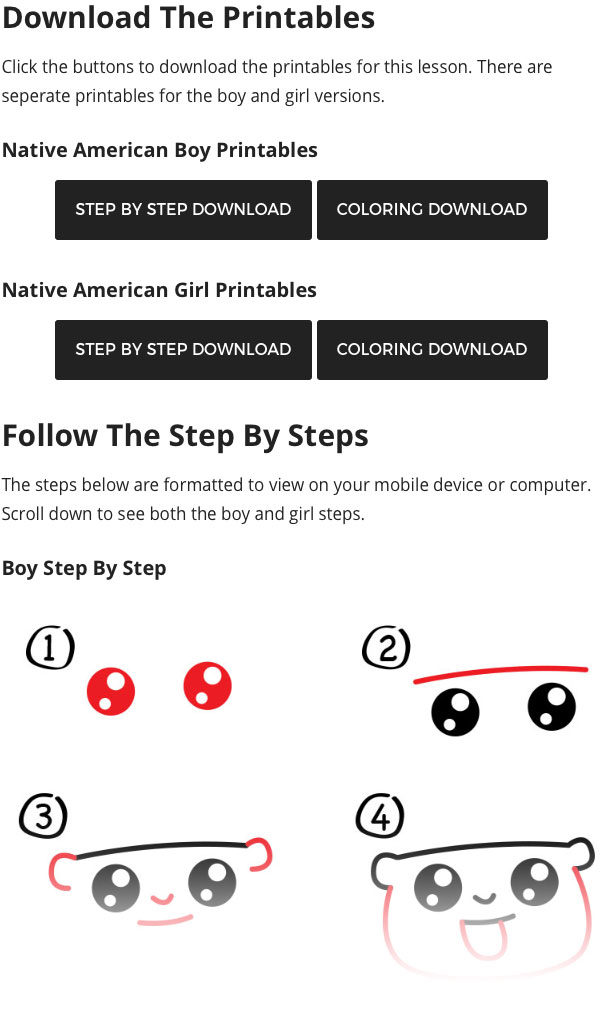 Download The Printables

Click the buttons to download the printables for this lesson. There are seperate printables for the boy and girl versions.

Native American Boy Printables

STEP BY STEP DOWNLOAD

COLORING DOWNLOAD

Native American Girl Printables

STEP BY STEP DOWNLOAD

COLORING DOWNLOAD

Follow The Step By Steps

The steps below are formatted to view on your mobile device or computer. Scroll down to see both the boy and girl steps.

Boy Step By Step

1

2

3

4