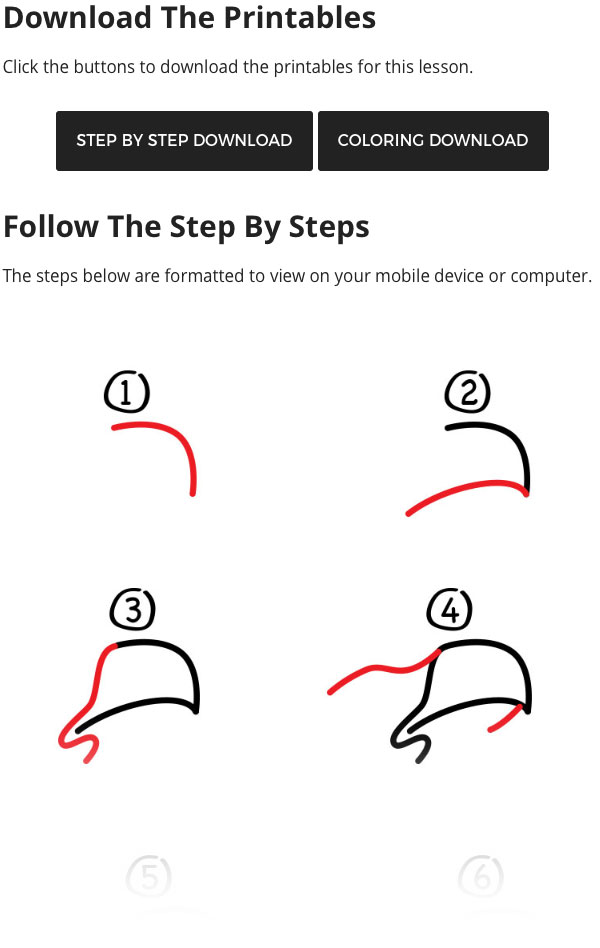 Download The Printables

Click the buttons to download the printables for this lesson.

STEP BY STEP DOWNLOAD

COLORING DOWNLOAD

Follow The Step By Steps

The steps below are formatted to view on your mobile device or computer.

1

2

3

4

5

6