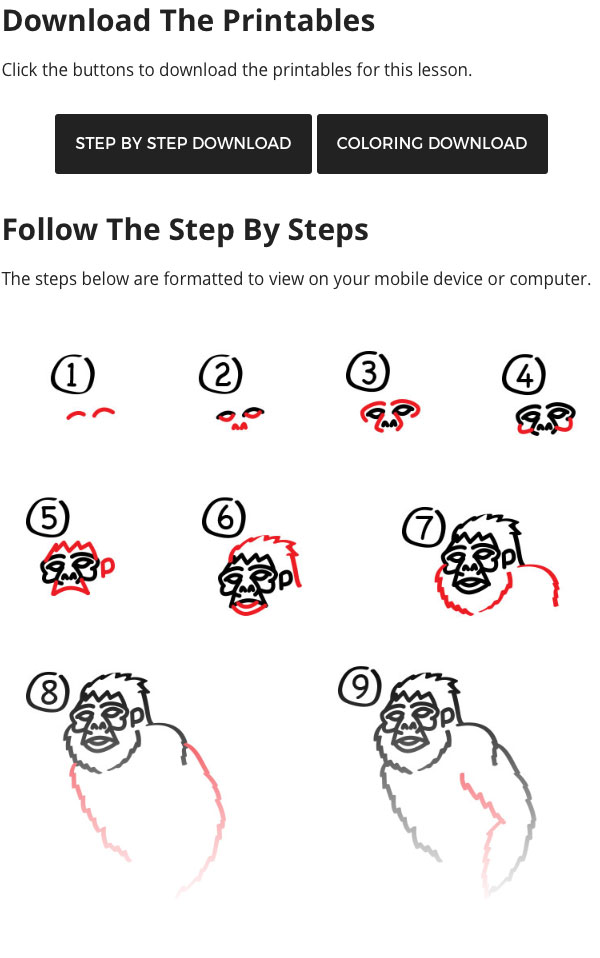 Download The Printables

Click the buttons to download the printables for this lesson.

STEP BY STEP DOWNLOAD

COLORING DOWNLOAD

Follow The Step By Steps

The steps below are formatted to view on your mobile device or computer.

1

2

3

4

5

6

7

8

9