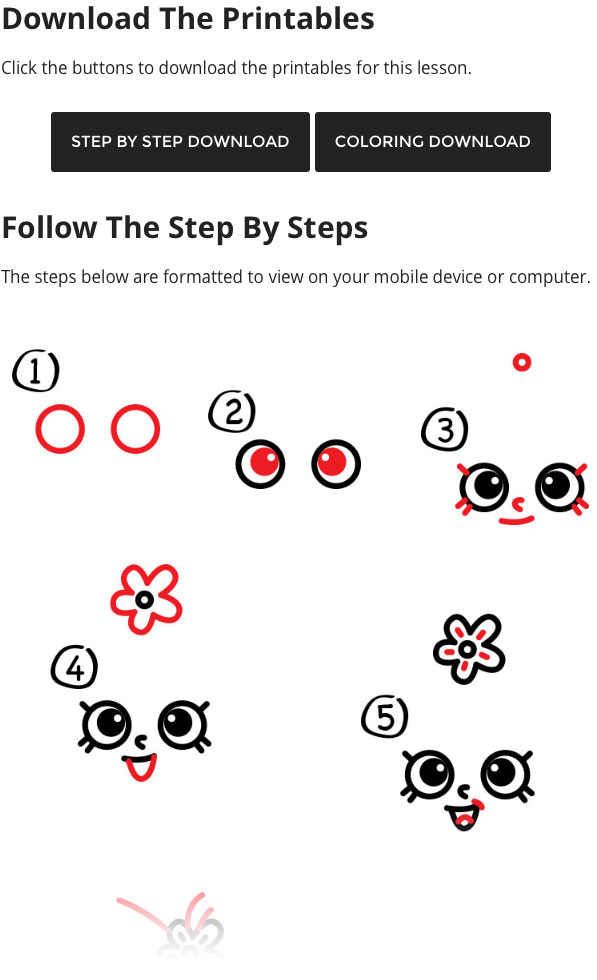 Download The Printables

Click the buttons to download the printables for this lesson.

STEP BY STEP DOWNLOAD

COLORING DOWNLOAD

Follow The Step By Steps

The steps below are formatted to view on your mobile device or computer.

1

2

3

4

5