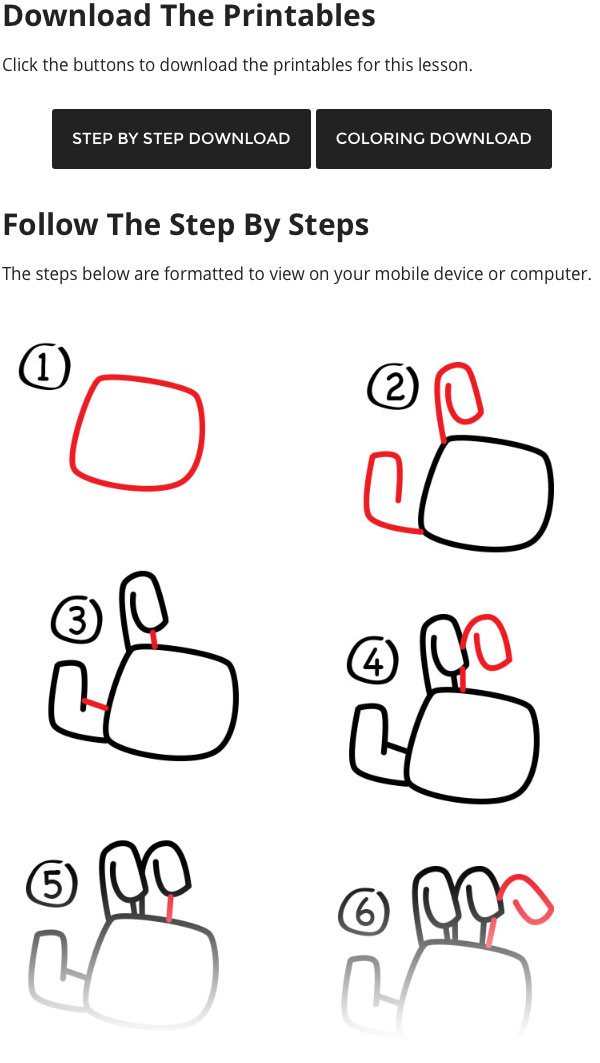 Download The Printables

Click the buttons to download the printables for this lesson.

STEP BY STEP DOWNLOAD

COLORING DOWNLOAD

Follow The Step By Steps

The steps below are formatted to view on your mobile device or computer.

1

2

3

4

5

6