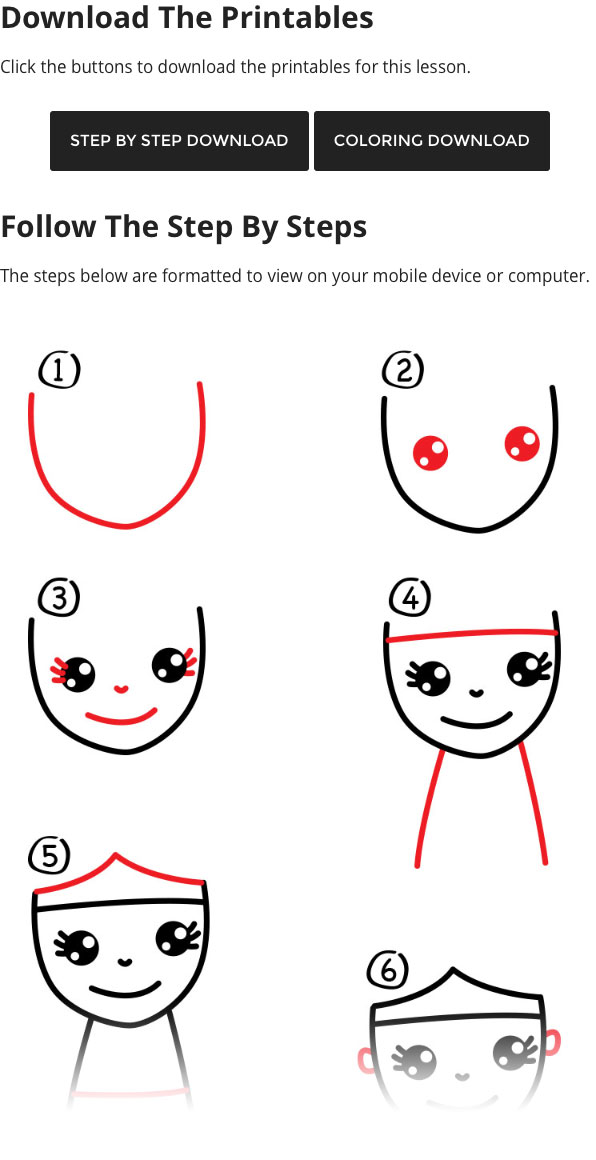 Download The Printables

Click the buttons to download the printables for this lesson.

STEP BY STEP DOWNLOAD

COLORING DOWNLOAD

Follow The Step By Steps

The steps below are formatted to view on your mobile device or computer.

1

2

3

4

5

6