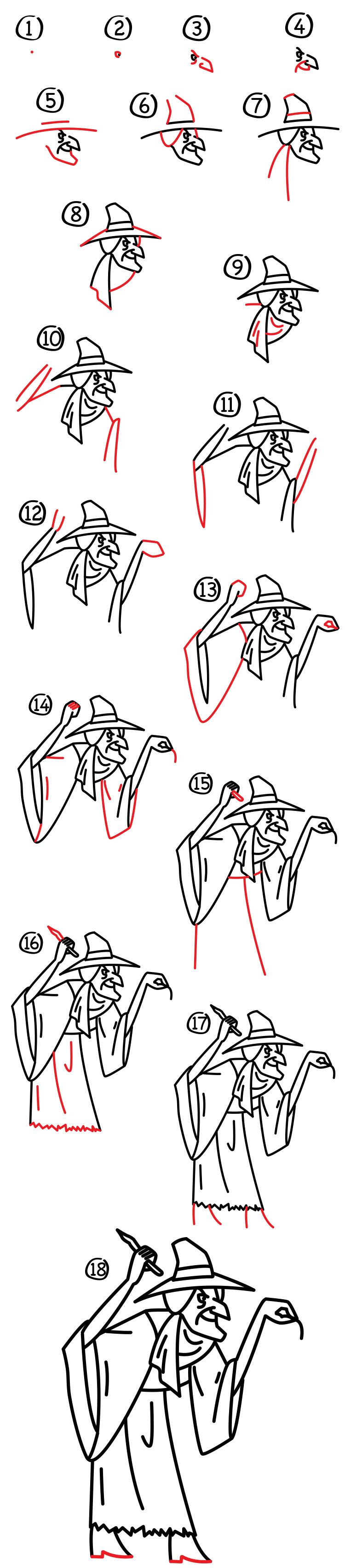 1
2
3
4
5
6
7
8
9
10
11
12
13
14
15
16
17
18