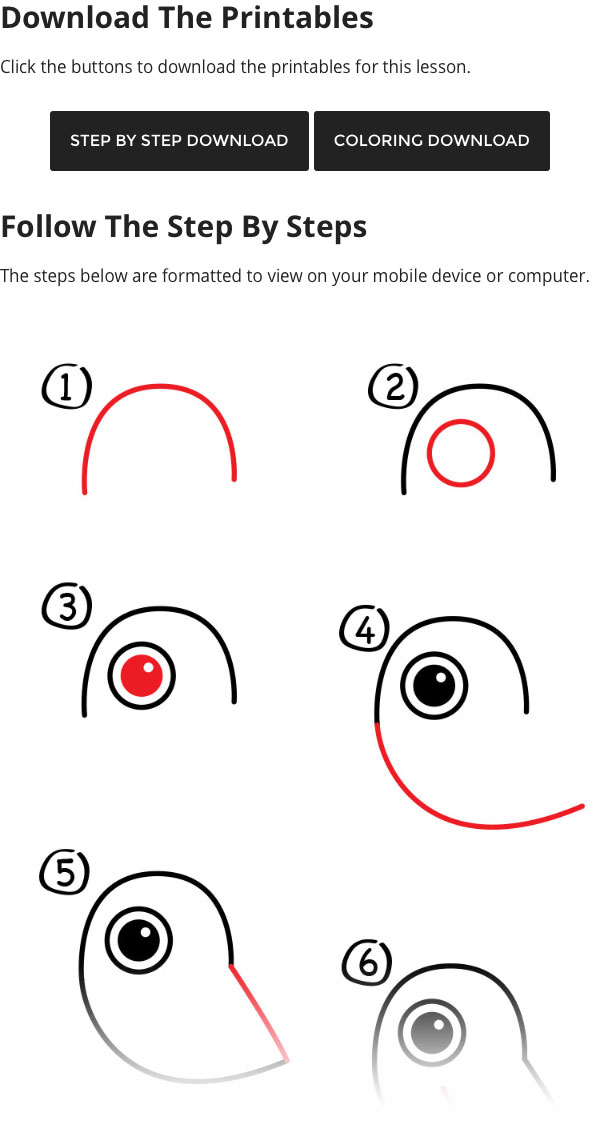 Download The Printables

Click the buttons to download the printables for this lesson.

STEP BY STEP DOWNLOAD

COLORING DOWNLOAD

Follow The Step By Steps

The steps below are formatted to view on your mobile device or computer.

1

2

3

4

5

6